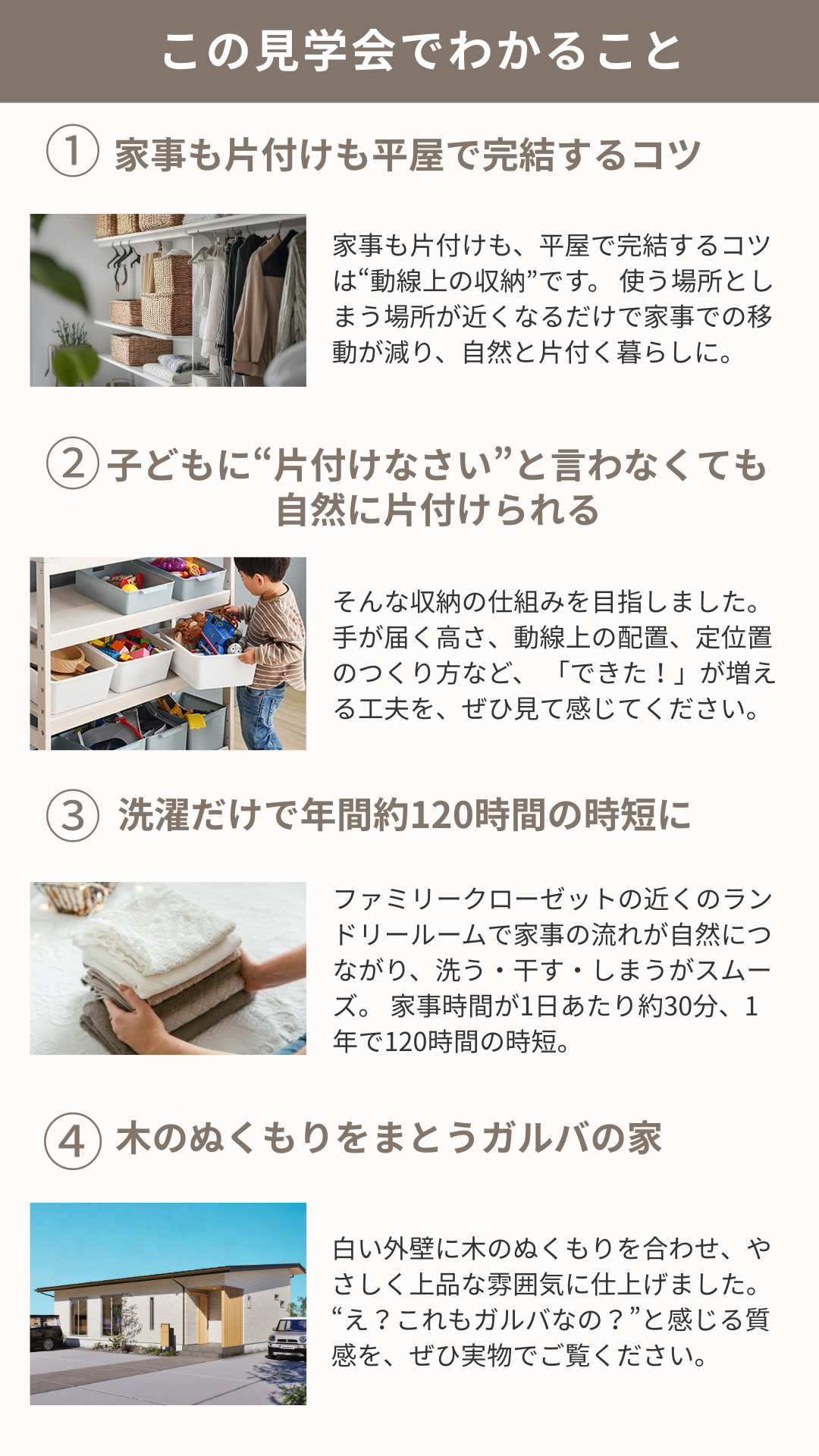 この見学会でわかること

① 家事も片付けも平屋で完結するコツ

家事も片付けも、平屋で完結するコツは“動線上の収納”です。 使う場所としまう場所が近くなるだけで家事での移動が減り、自然と片付く暮らしに。

② 子どもに“片付けなさい”と言わなくても自然に片付けられる

そんな収納の仕組みを目指しました。手が届く高さ、動線上の配置、定位置のつくり方など、「できた！」が増える工夫を、ぜひ見て感じてください。

③ 洗濯だけで年間約120時間の時短に

ファミリークローゼットの近くのランドリールームで家事の流れが自然につながり、洗う・干す・しまうがスムーズ。 家事時間が1日あたり約30分、1年で120時間の時短。

④ 木のぬくもりをまとうガルバの家

白い外壁に木のぬくもりを合わせ、やさしく上品な雰囲気に仕上げました。“え？これもガルバなの？”と感じる質感を、ぜひ実物でご覧ください。